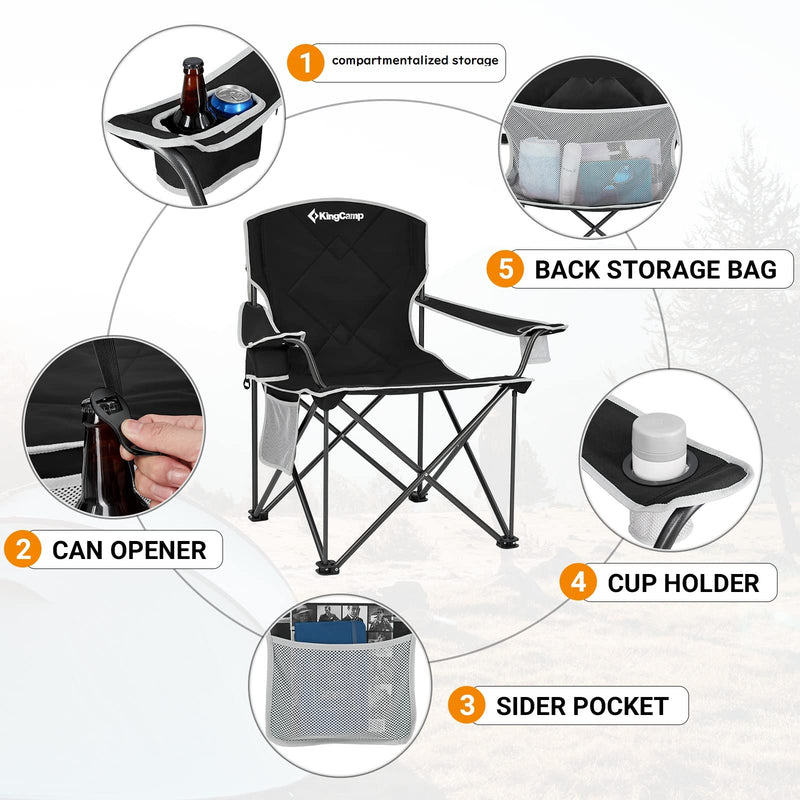 1 compartmentalized storage

KingCamp

5 BACK STORAGE BAG

2 CAN OPENER

4 CUP HOLDER

3 SIDER POCKET