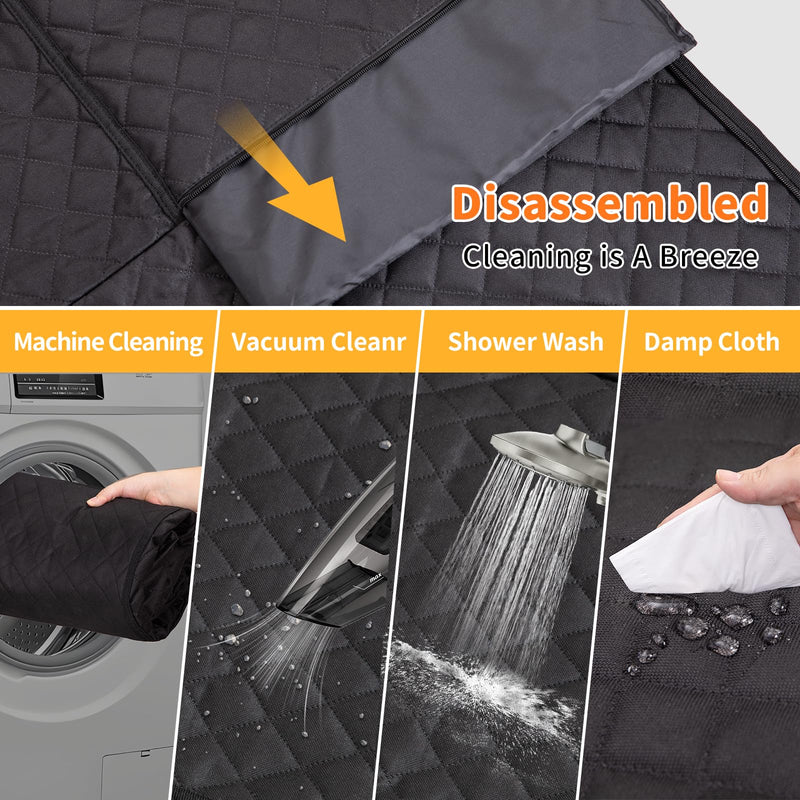 Disassembled
Cleaning is A Breeze

Machine Cleaning

Vacuum Cleanr

Shower Wash

Damp Cloth