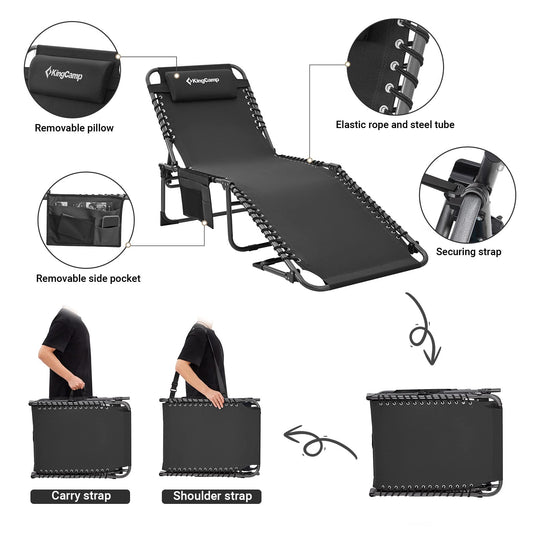 KingCamp

Removable pillow

KingCamp

Elastic rope and steel tube

Removable side pocket

Securing strap

Carry strap

Shoulder strap