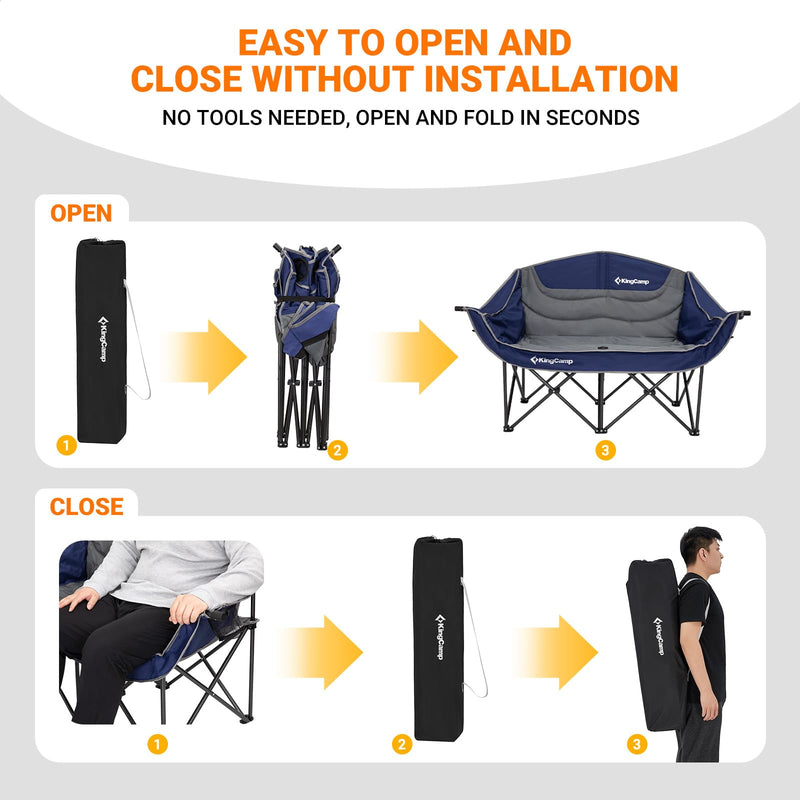 EASY TO OPEN AND CLOSE WITHOUT INSTALLATION

NO TOOLS NEEDED, OPEN AND FOLD IN SECONDS

OPEN

KingCamp

1

2

KingCamp

KingCamp

3

CLOSE

1

KingCamp

2

KingCamp

3