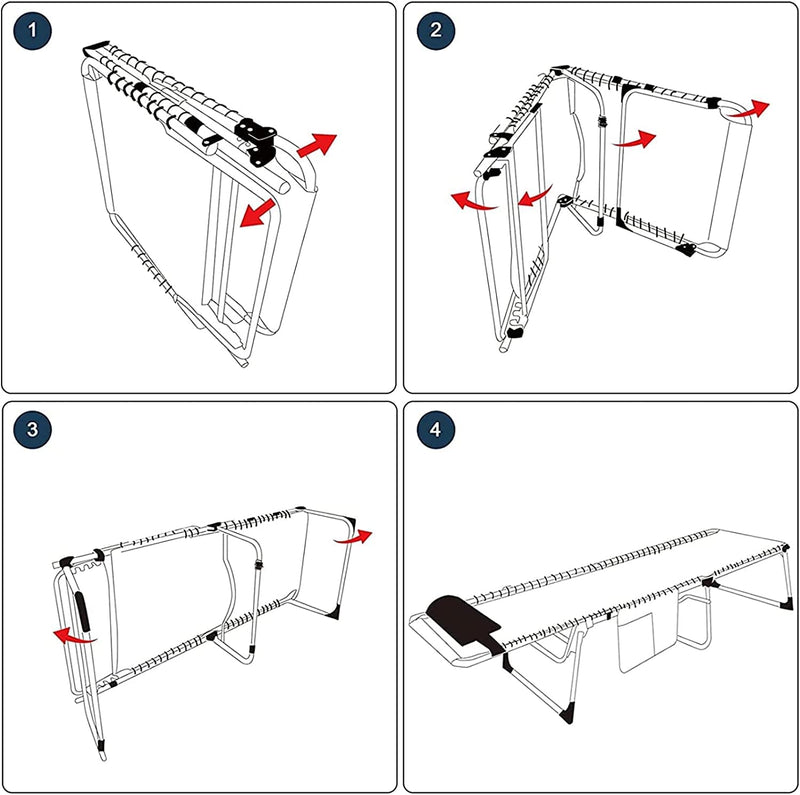 1

2

3

4