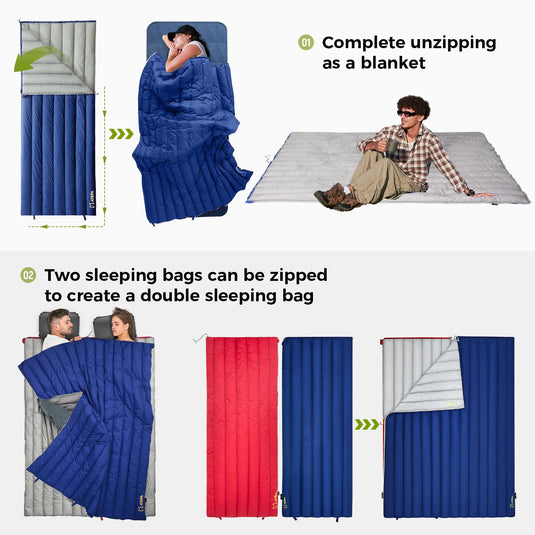 01 Complete unzipping as a blanket

02 Two sleeping bags can be zipped to create a double sleeping bag