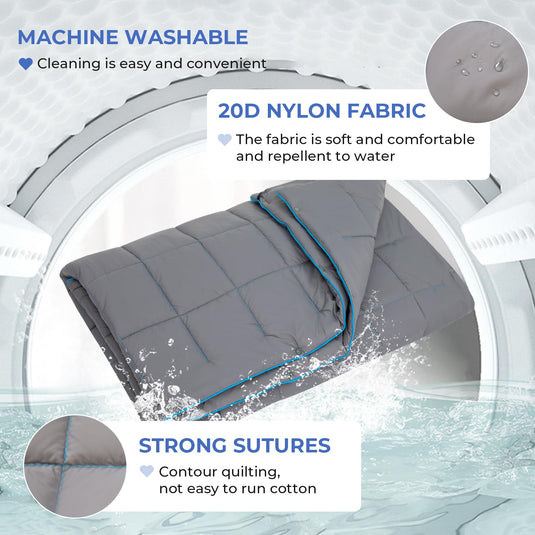 MACHINE WASHABLE

Cleaning is easy and convenient

20D NYLON FABRIC

The fabric is soft and comfortable and repellent to water

STRONG SUTURES

Contour quilting, not easy to run cotton