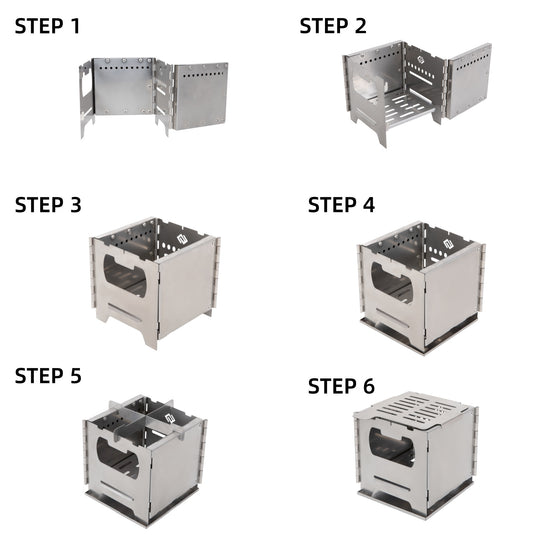 STEP 1

STEP 2

STEP 3

STEP 4

STEP 5

STEP 6