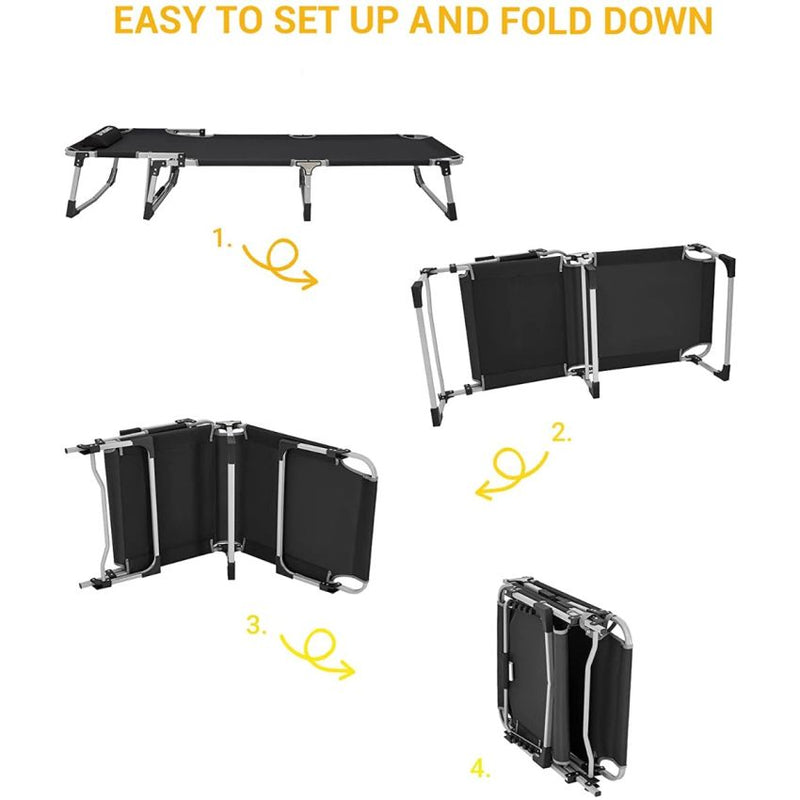 EASY TO SET UP AND FOLD DOWN

1.

2.

3.

4.