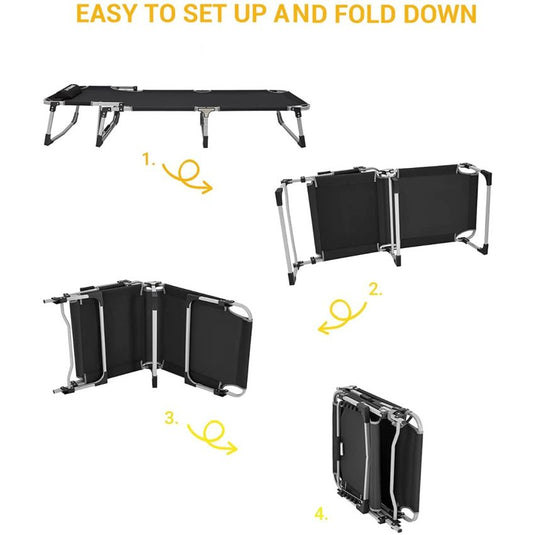 EASY TO SET UP AND FOLD DOWN

1.

2.

3.

4.