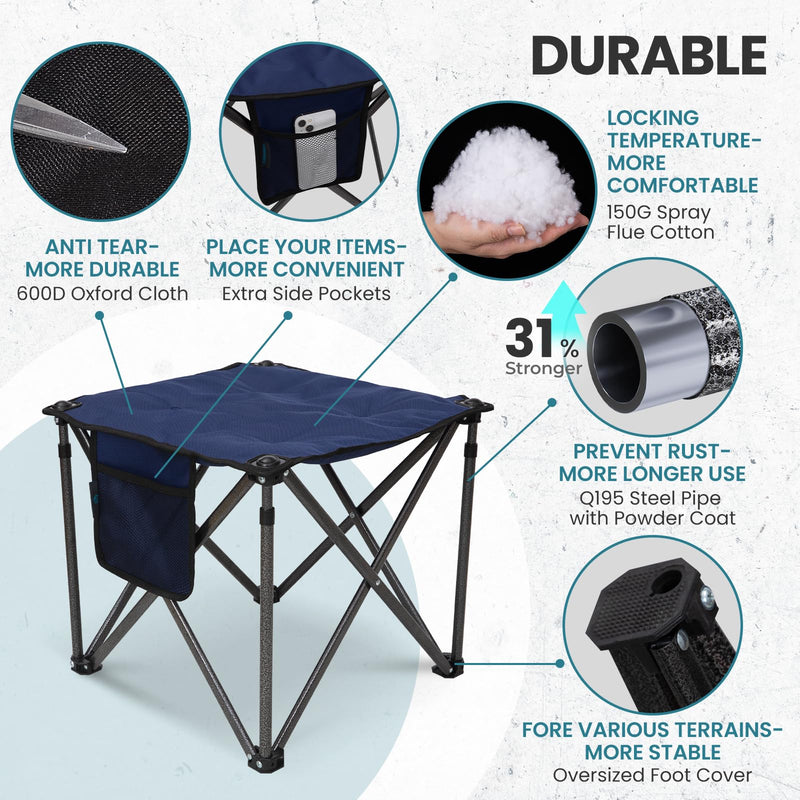 DURABLE

ANTI TEAR-
MORE DURABLE
600D Oxford Cloth

PLACE YOUR ITEMS-
MORE CONVENIENT
Extra Side Pockets

LOCKING TEMPERATURE-
MORE COMFORTABLE
150G Spray Flue Cotton

31%
Stronger

PREVENT RUST-
MORE LONGER USE
Q195 Steel Pipe with Powder Coat

FORE VARIOUS TERRAINS-
MORE STABLE
Oversized Foot Cover