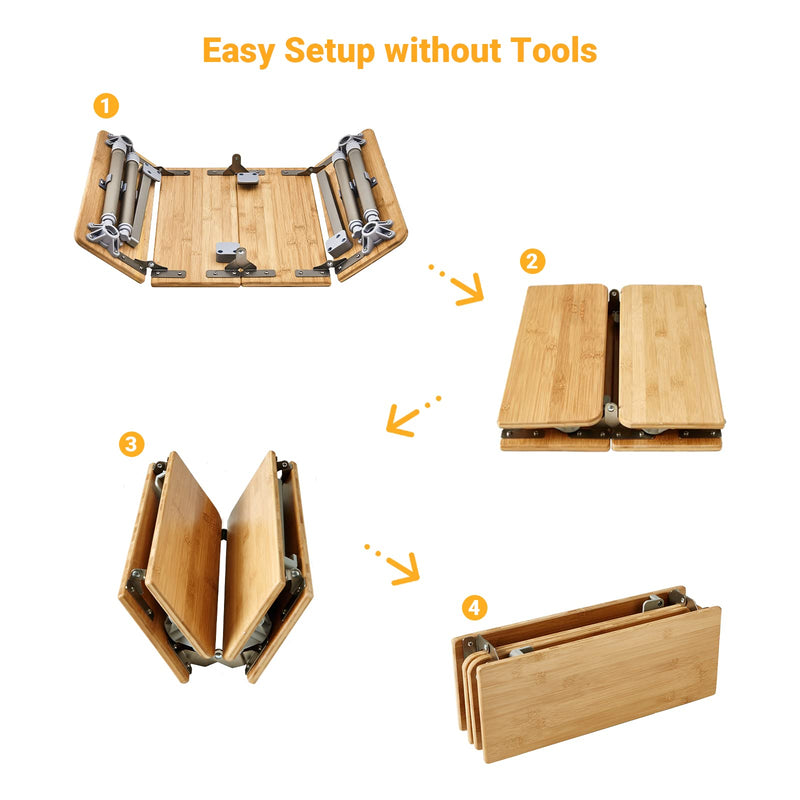 Easy Setup without Tools

1

2

3

4