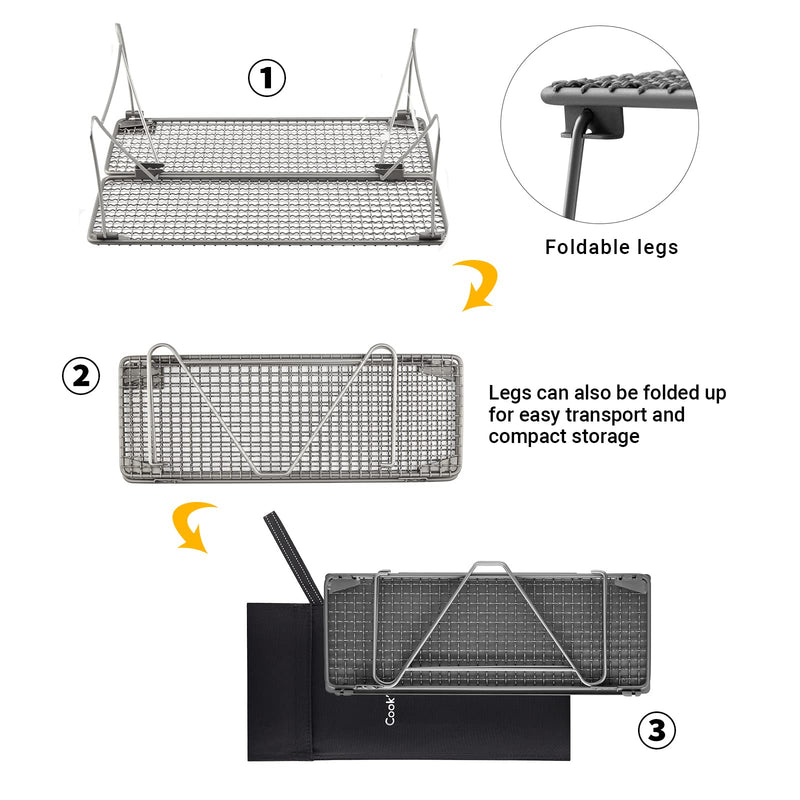 ①

Foldable legs

②

Legs can also be folded up for easy transport and compact storage

Cook

③