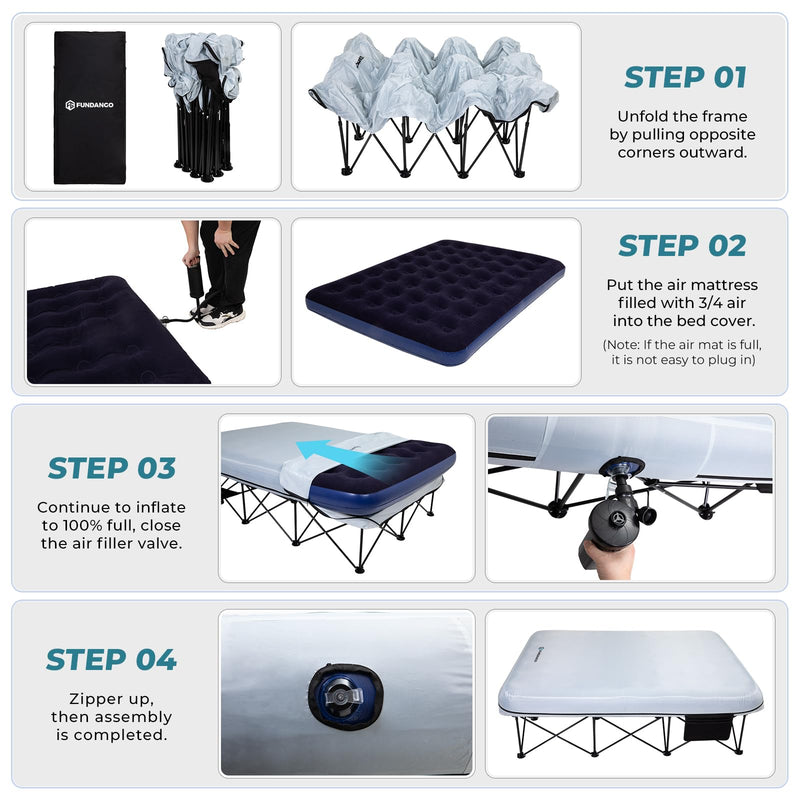 FUNDANGO

STEP 01

Unfold the frame by pulling opposite corners outward.

STEP 02

Put the air mattress filled with 3/4 air into the bed cover.

(Note: If the air mat is full, it is not easy to plug in)

STEP 03

Continue to inflate to 100% full, close the air filler valve.

STEP 04

Zipper up, then assembly is completed.