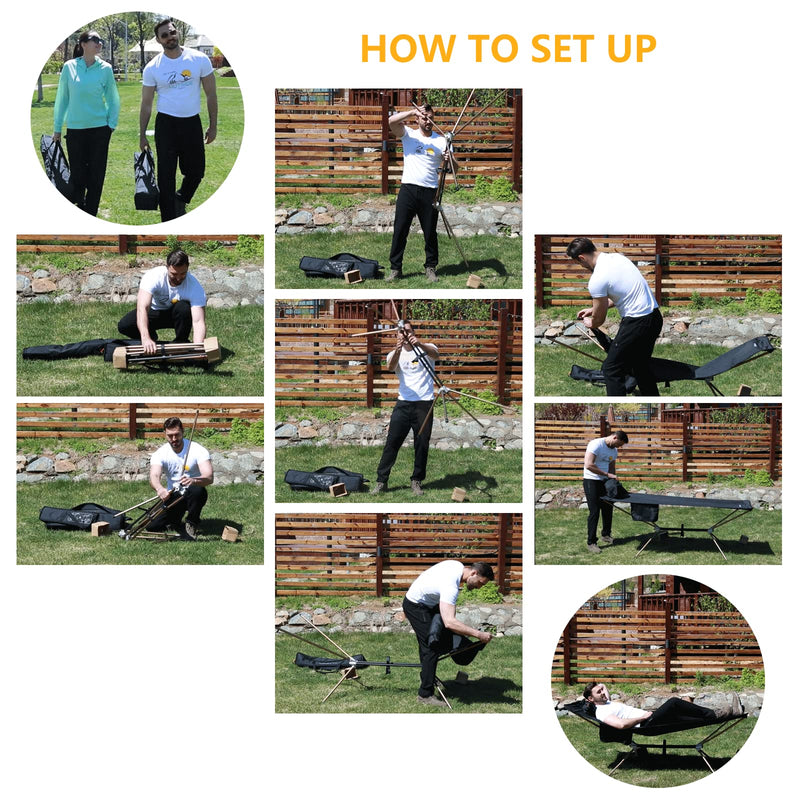 HOW TO SET UP