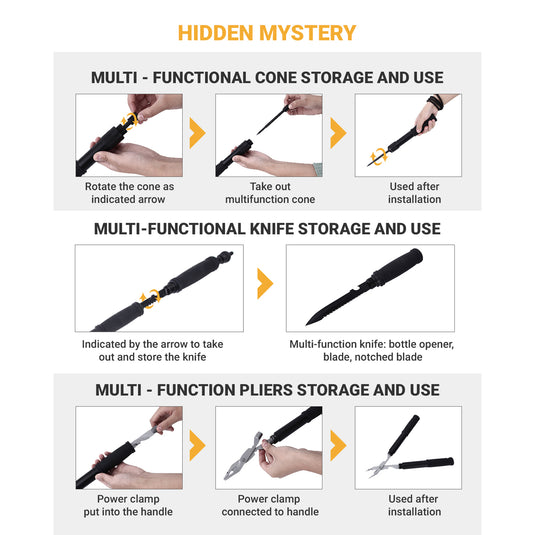 HIDDEN MYSTERY

MULTI - FUNCTIONAL CONE STORAGE AND USE

Rotate the cone as indicated arrow

Take out multifunction cone

Used after installation

MULTI-FUNCTIONAL KNIFE STORAGE AND USE

Indicated by the arrow to take out and store the knife

Multi-function knife: bottle opener, blade, notched blade

MULTI - FUNCTION PLIERS STORAGE AND USE

Power clamp put into the handle

Power clamp connected to handle

Used after installation