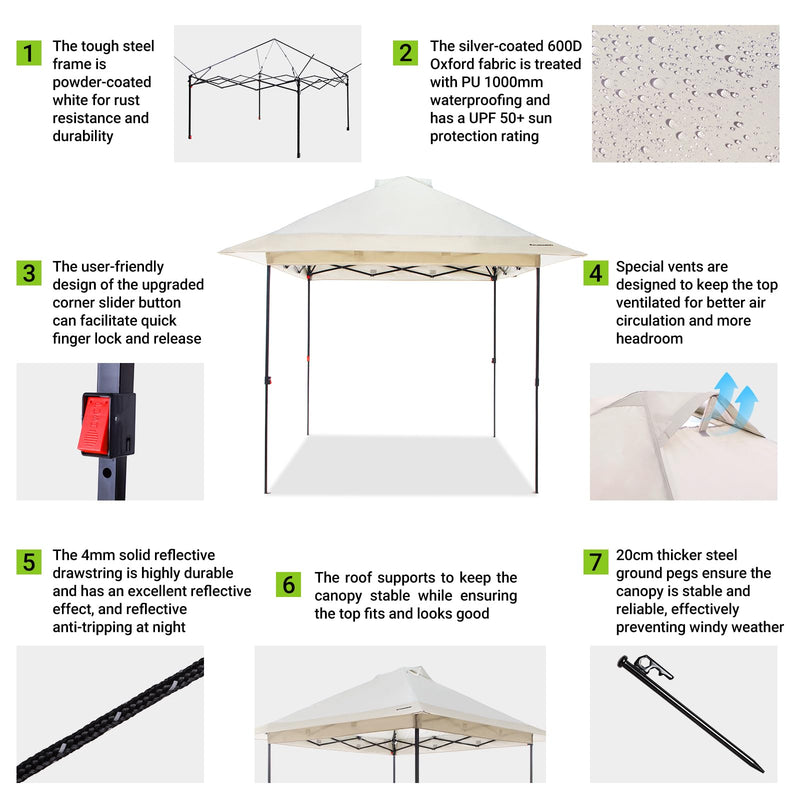 1 The tough steel frame is powder-coated white for rust resistance and durability

2 The silver-coated 600D Oxford fabric is treated with PU 1000mm waterproofing and has a UPF 50+ sun protection rating

3 The user-friendly design of the upgraded corner slider button can facilitate quick finger lock and release

4 Special vents are designed to keep the top ventilated for better air circulation and more headroom

5 The 4mm solid reflective drawstring is highly durable and has an excellent reflective effect, and reflective anti-tripping at night

6 The roof supports to keep the canopy stable while ensuring the top fits and looks good

7 20cm thicker steel ground pegs ensure the canopy is stable and reliable, effectively preventing windy weather