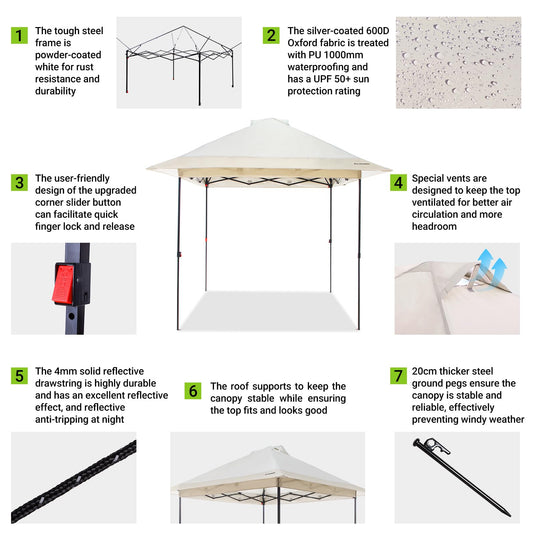 1 The tough steel frame is powder-coated white for rust resistance and durability

2 The silver-coated 600D Oxford fabric is treated with PU 1000mm waterproofing and has a UPF 50+ sun protection rating

3 The user-friendly design of the upgraded corner slider button can facilitate quick finger lock and release

4 Special vents are designed to keep the top ventilated for better air circulation and more headroom

5 The 4mm solid reflective drawstring is highly durable and has an excellent reflective effect, and reflective anti-tripping at night

6 The roof supports to keep the canopy stable while ensuring the top fits and looks good

7 20cm thicker steel ground pegs ensure the canopy is stable and reliable, effectively preventing windy weather