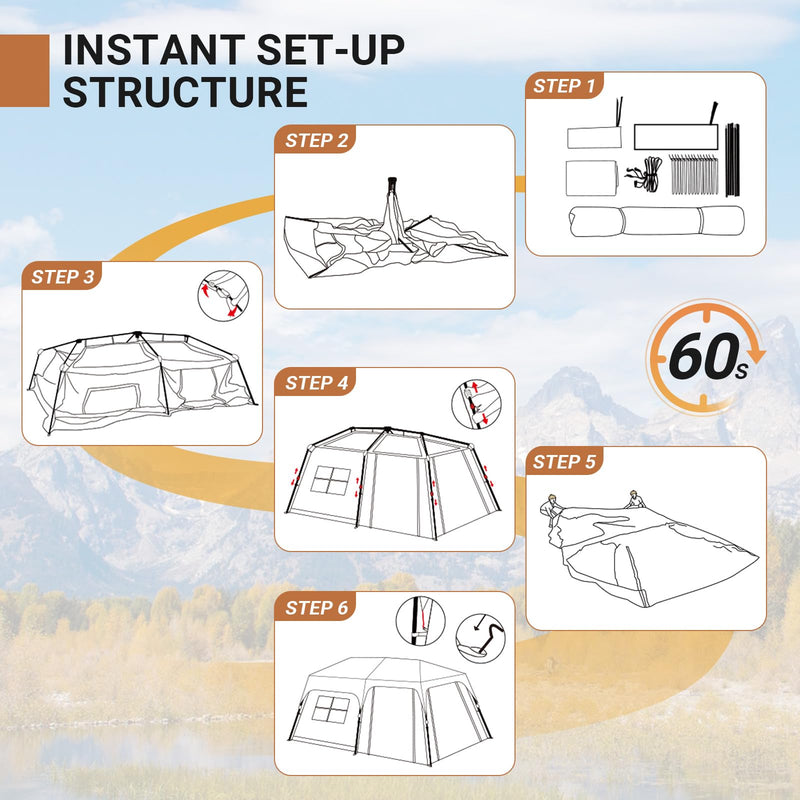 INSTANT SET-UP STRUCTURE

STEP 1

STEP 2

STEP 3

60s

STEP 4

STEP 5

STEP 6