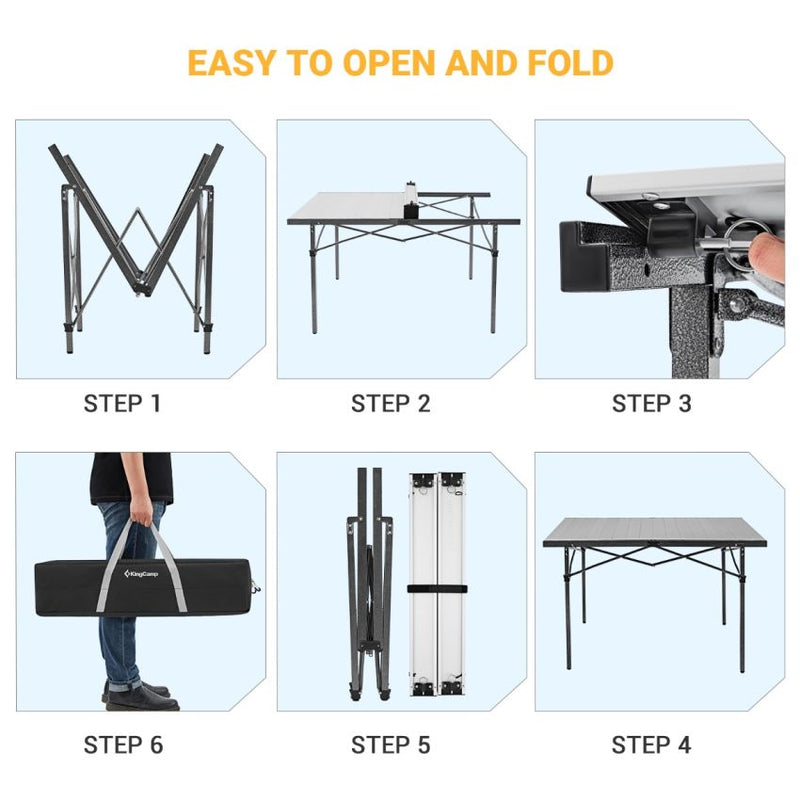 EASY TO OPEN AND FOLD

STEP 1

STEP 2

STEP 3

KingCamp

STEP 6

STEP 5

STEP 4