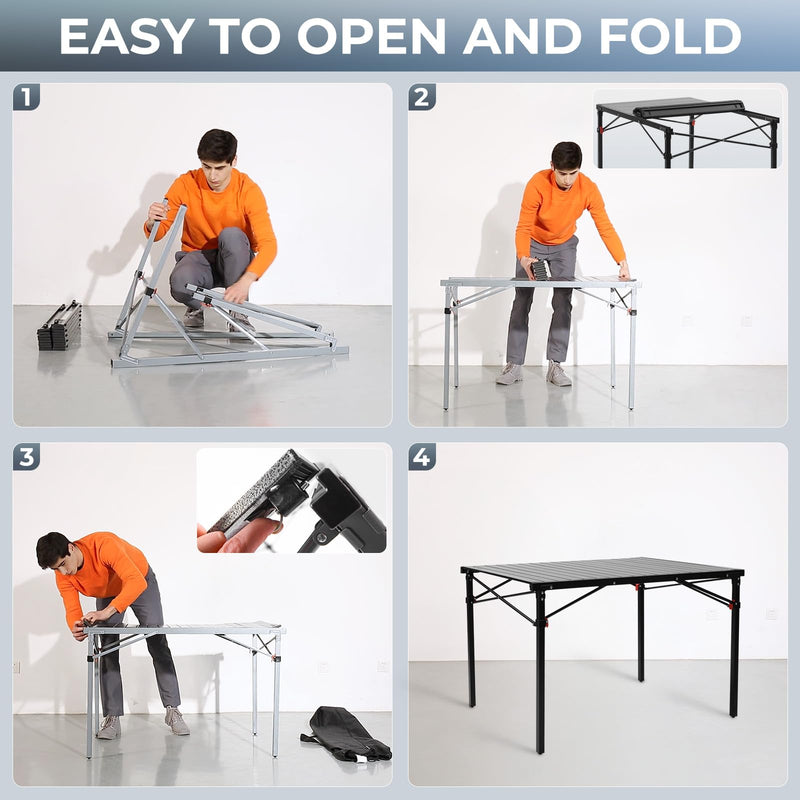 EASY TO OPEN AND FOLD

1

2

3

4