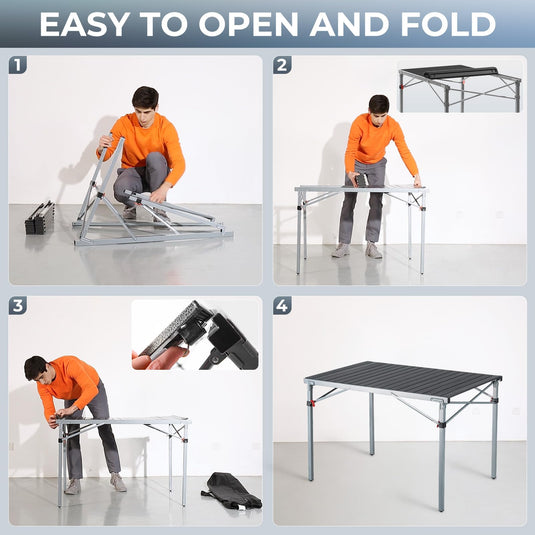 EASY TO OPEN AND FOLD

1

2

3

4