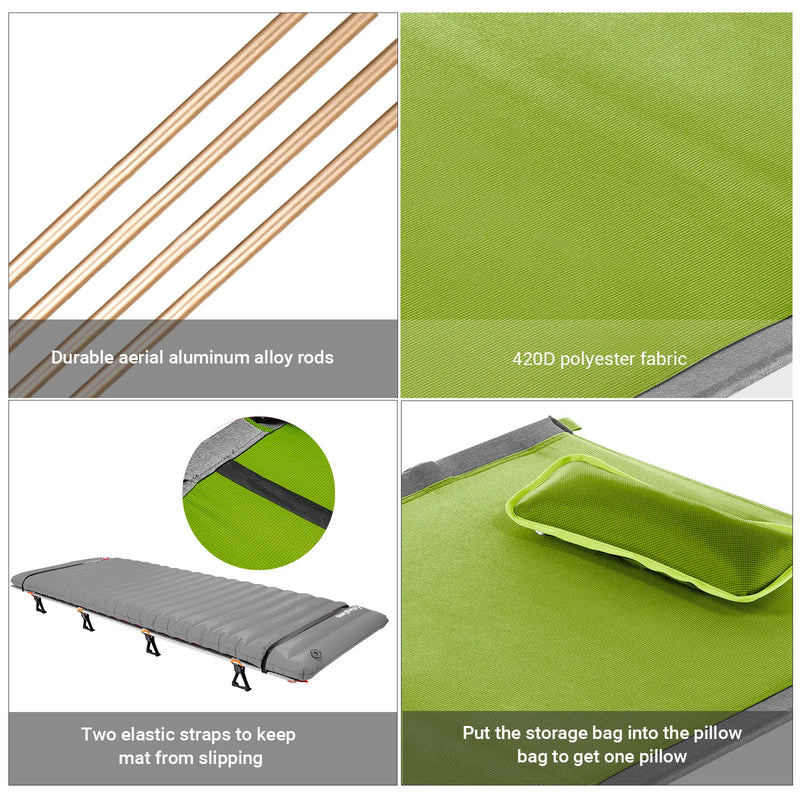 Durable aerial aluminum alloy rods

420D polyester fabric

Two elastic straps to keep mat from slipping

Put the storage bag into the pillow bag to get one pillow