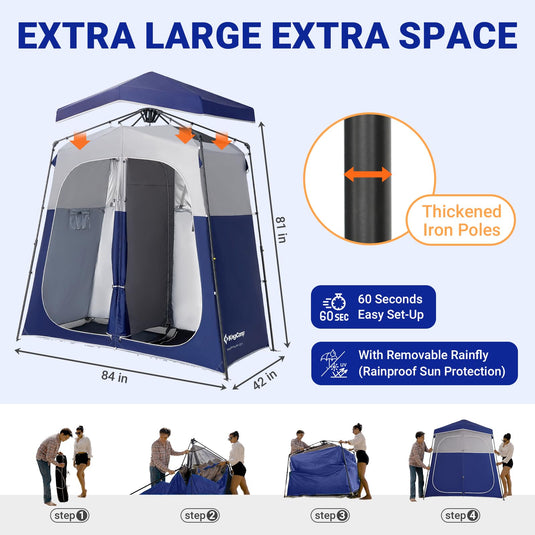 EXTRA LARGE EXTRA SPACE

81 in

84 in

42 in

KingCamp

Thickened Iron Poles

60 SEC

60 Seconds Easy Set-Up

UV

With Removable Rainfly (Rainproof Sun Protection)

step 1

step 2

step 3

step 4