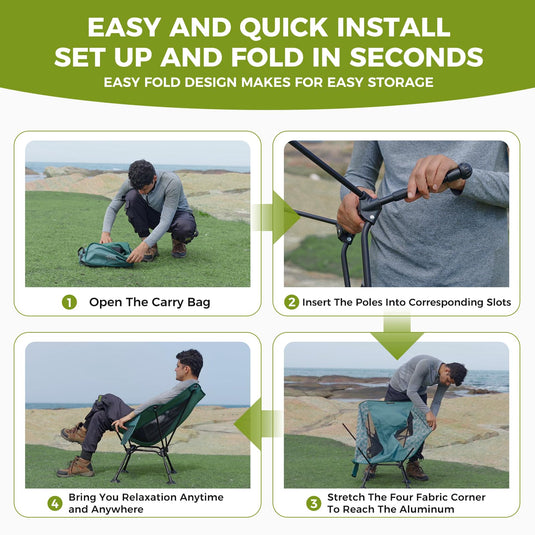 EASY AND QUICK INSTALL
SET UP AND FOLD IN SECONDS
EASY FOLD DESIGN MAKES FOR EASY STORAGE

1 Open The Carry Bag

2 Insert The Poles Into Corresponding Slots

3 Stretch The Four Fabric Corner To Reach The Aluminum

4 Bring You Relaxation Anytime and Anywhere