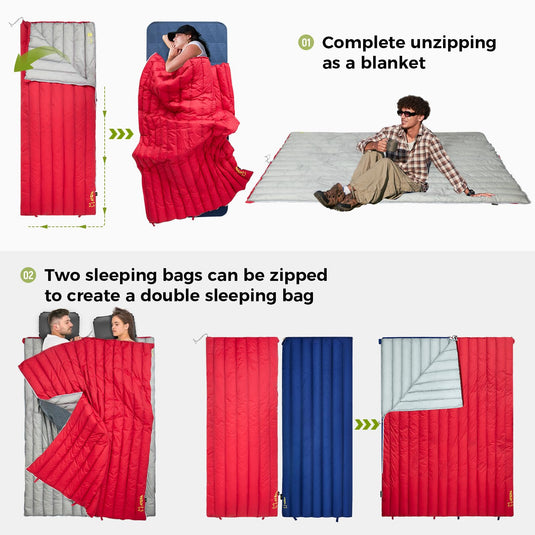 01 Complete unzipping as a blanket

02 Two sleeping bags can be zipped to create a double sleeping bag