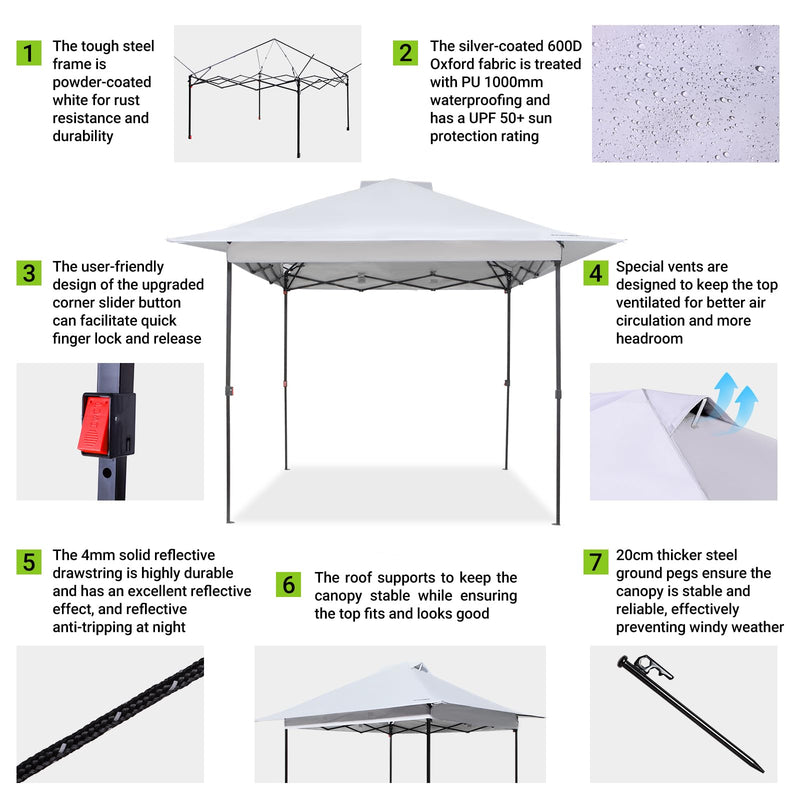 1 The tough steel frame is powder-coated white for rust resistance and durability

2 The silver-coated 600D Oxford fabric is treated with PU 1000mm waterproofing and has a UPF 50+ sun protection rating

3 The user-friendly design of the upgraded corner slider button can facilitate quick finger lock and release

4 Special vents are designed to keep the top ventilated for better air circulation and more headroom

5 The 4mm solid reflective drawstring is highly durable and has an excellent reflective effect, and reflective anti-tripping at night

6 The roof supports to keep the canopy stable while ensuring the top fits and looks good

7 20cm thicker steel ground pegs ensure the canopy is stable and reliable, effectively preventing windy weather