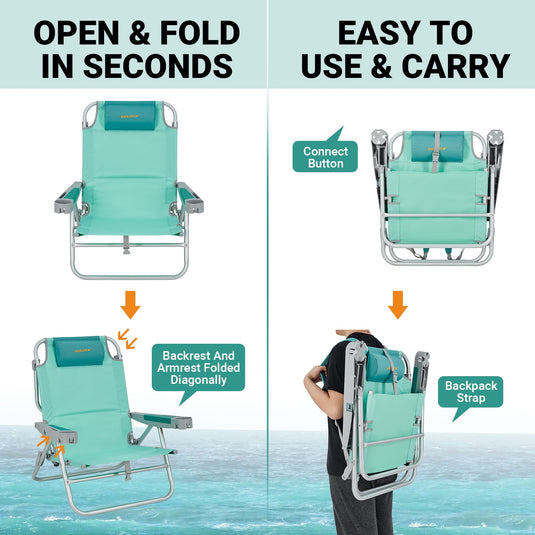 OPEN & FOLD IN SECONDS

Backrest And Armrest Folded Diagonally

EASY TO USE & CARRY

Connect Button

Backpack Strap