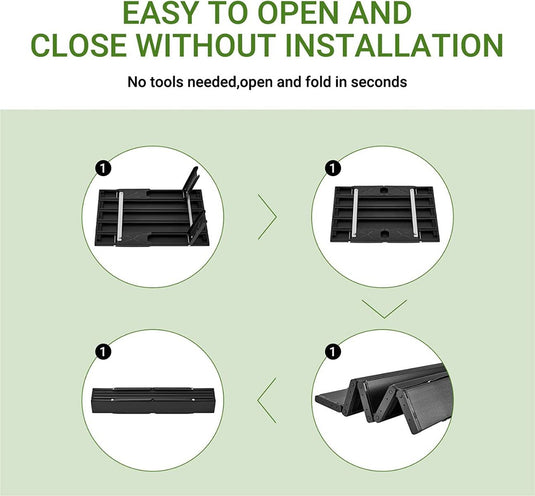 EASY TO OPEN AND CLOSE WITHOUT INSTALLATION

No tools needed,open and fold in seconds

1

1

1

1