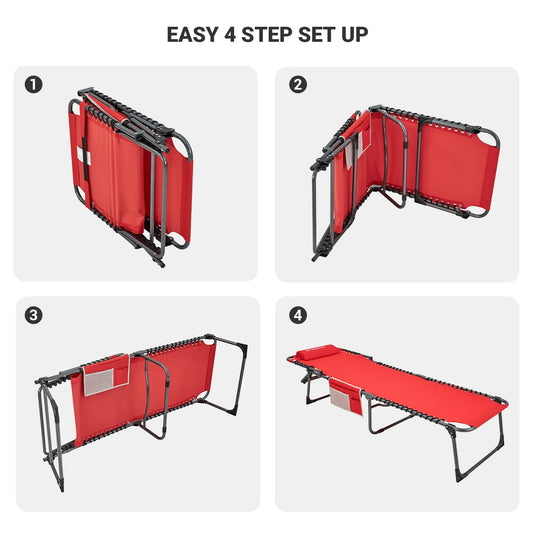 EASY 4 STEP SET UP

1

2

3

4