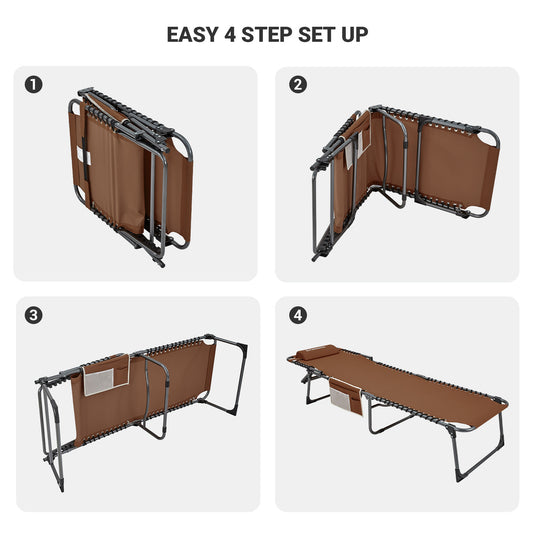 EASY 4 STEP SET UP

1

2

3

4