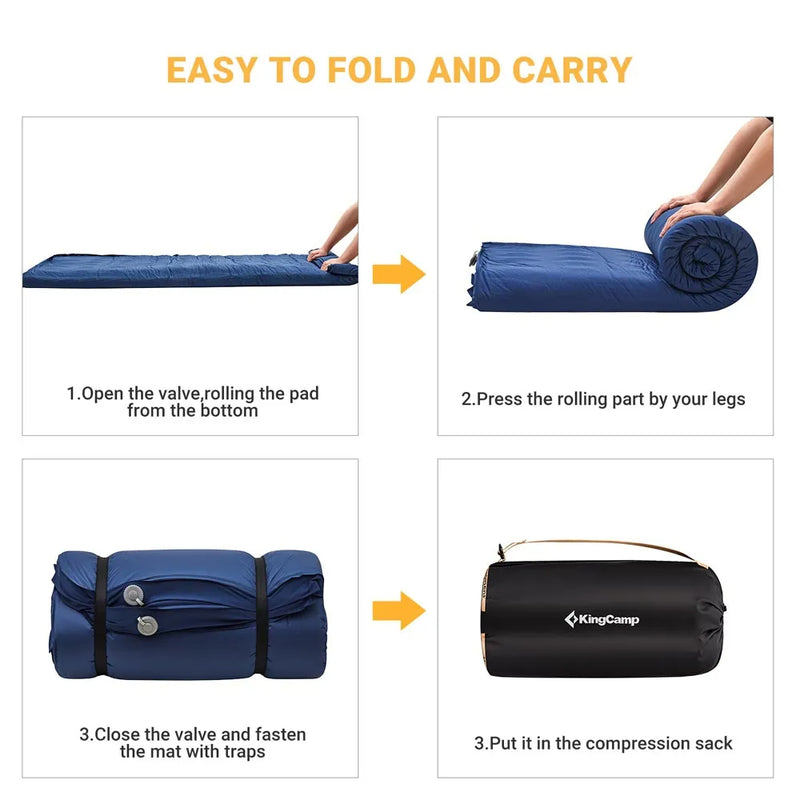 EASY TO FOLD AND CARRY

1.Open the valve,rolling the pad from the bottom

2.Press the rolling part by your legs

3.Close the valve and fasten the mat with traps

KingCamp

3.Put it in the compression sack