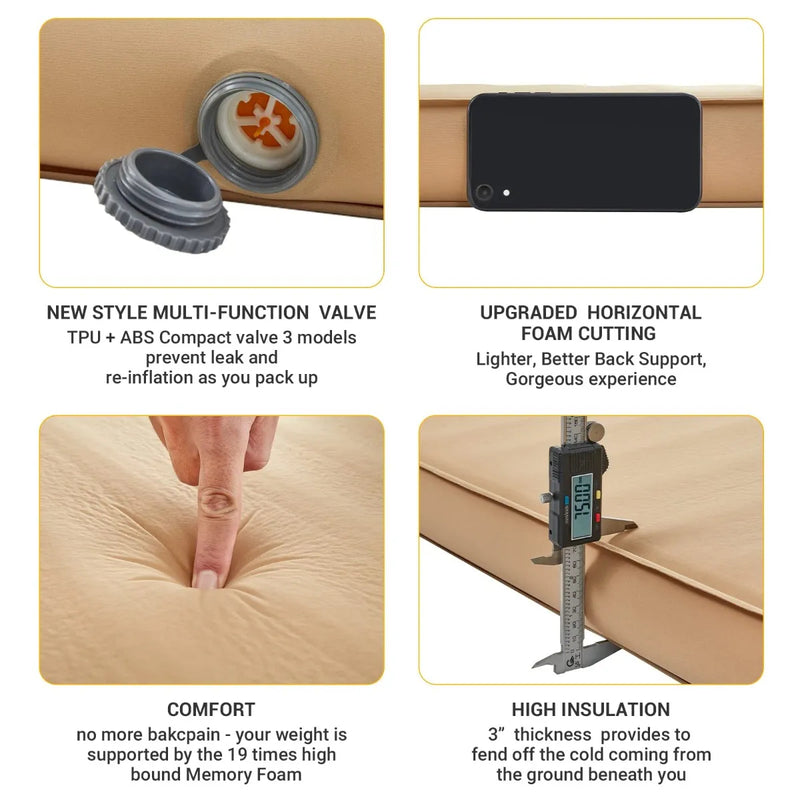 NEW STYLE MULTI-FUNCTION VALVE
TPU + ABS Compact valve 3 models prevent leak and re-inflation as you pack up

UPGRADED HORIZONTAL FOAM CUTTING
Lighter, Better Back Support, Gorgeous experience

75.00

COMFORT
no more bakcpain - your weight is supported by the 19 times high bound Memory Foam

HIGH INSULATION
3” thickness provides to fend off the cold coming from the ground beneath you