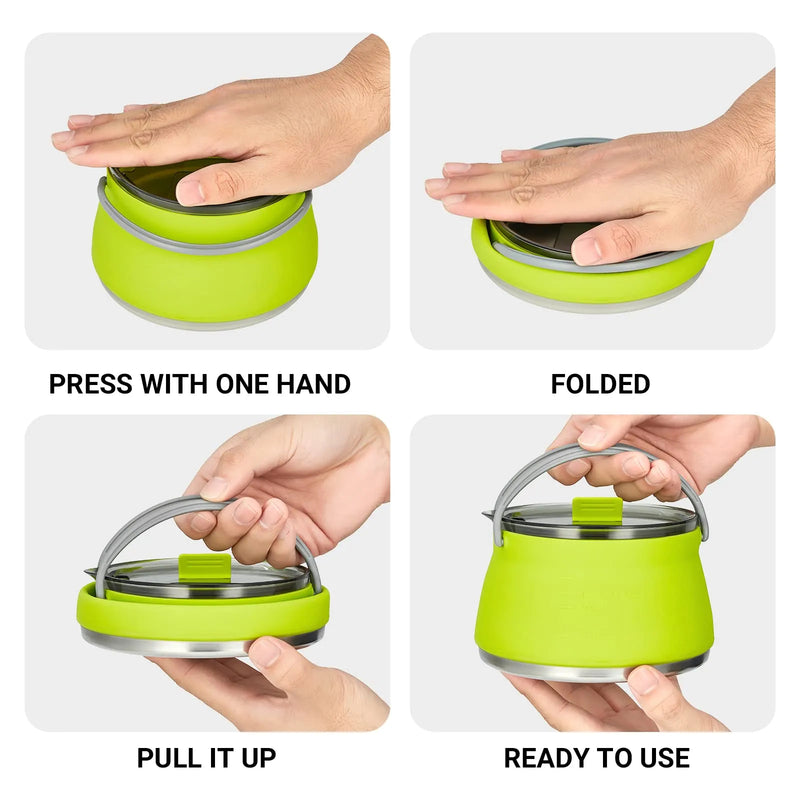 PRESS WITH ONE HAND

FOLDED

PULL IT UP

READY TO USE