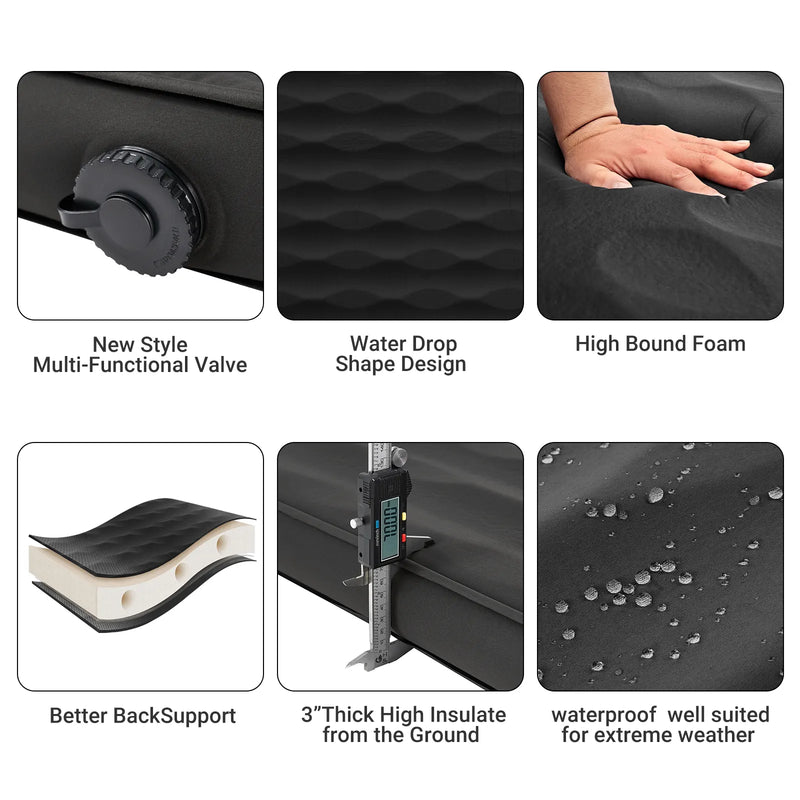 New Style
Multi-Functional Valve

Water Drop
Shape Design

High Bound Foam

Better BackSupport

3"Thick High Insulate
from the Ground

waterproof well suited
for extreme weather