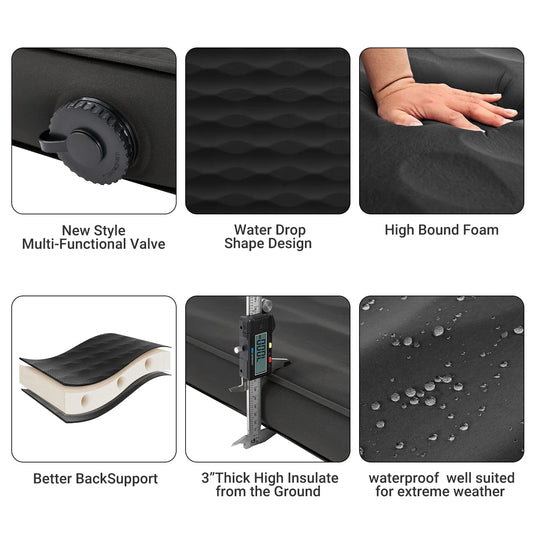 New Style
Multi-Functional Valve

Water Drop
Shape Design

High Bound Foam

Better BackSupport

3"Thick High Insulate
from the Ground

waterproof well suited
for extreme weather